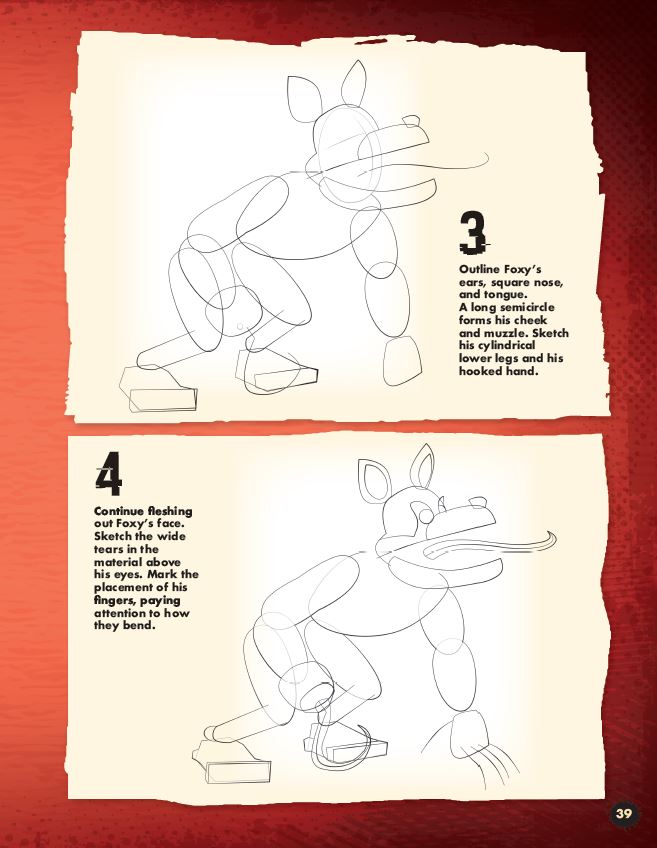 3

Outline Foxy's ears, square nose, and tongue. A long semicircle forms his cheek and muzzle. Sketch his cylindrical lower legs and his hooked hand.

4

Continue fleshing out Foxy's face. Sketch the wide tears in the material above his eyes. Mark the placement of his fingers, paying attention to how they bend.

39